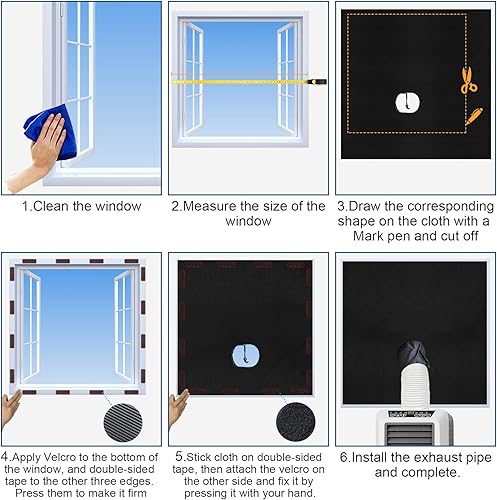 1.Clean the window

2.Measure the size of the window

3.Draw the corresponding shape on the cloth with a Mark pen and cut off

4.Apply Velcro to the bottom of the window, and double-sided tape to the other three edges. Press them to make it firm

5.Stick cloth on double-sided tape, then attach the velcro on the other side and fix it by pressing it with your hand.

6.Install the exhaust pipe and complete.