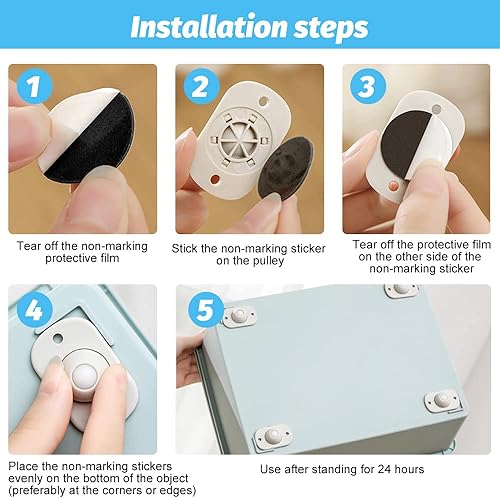 Installation steps

1

Tear off the non-marking protective film

2

Stick the non-marking sticker on the pulley

3

Tear off the protective film on the other side of the non-marking sticker

4

Place the non-marking stickers evenly on the bottom of the object (preferably at the corners or edges)

5

Use after standing for 24 hours