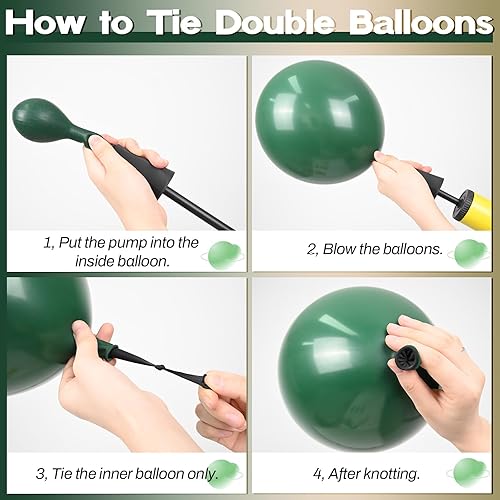 How to Tie Double Balloons

1, Put the pump into the inside balloon.

2, Blow the balloons.

3, Tie the inner balloon only.

4, After knotting.