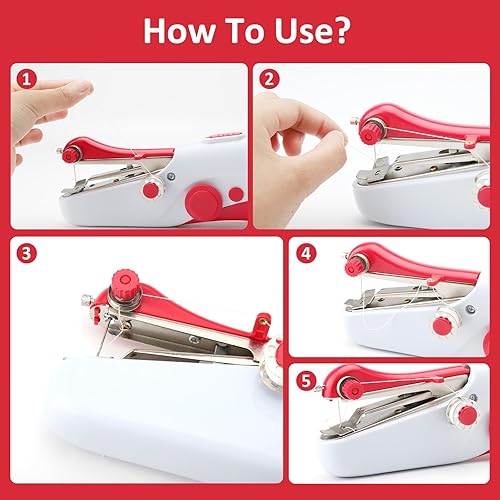 How To Use?

1

2

3

4

5