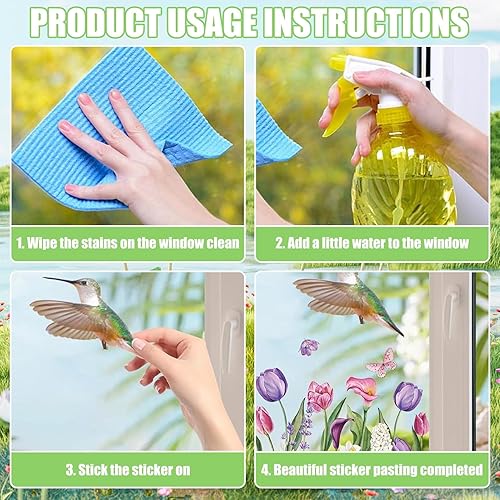 PRODUCT USAGE INSTRUCTIONS

1. Wipe the stains on the window clean

2. Add a little water to the window

3. Stick the sticker on

4. Beautiful sticker pasting completed