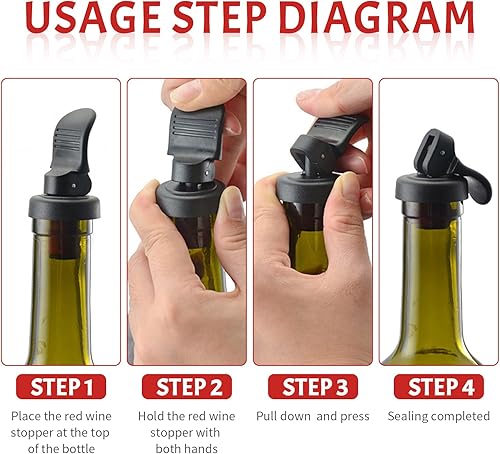 USAGE STEP DIAGRAM

STEP 1
Place the red wine stopper at the top of the bottle

STEP 2
Hold the red wine stopper with both hands

STEP 3
Pull down and press

STEP 4
Sealing completed