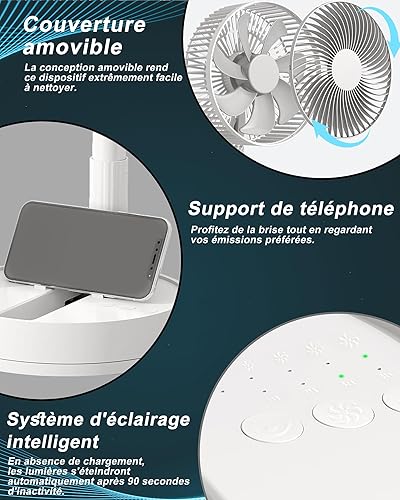 Couverture amovible

La conception amovible rend ce dispositif extrêmement facile à nettoyer.

Support de téléphone

Profitez de la brise tout en regardant vos émissions préférées.

Système d'éclairage intelligent

En absence de chargement, les lumières s'éteindront automatiquement après 90 secondes d'inactivité.