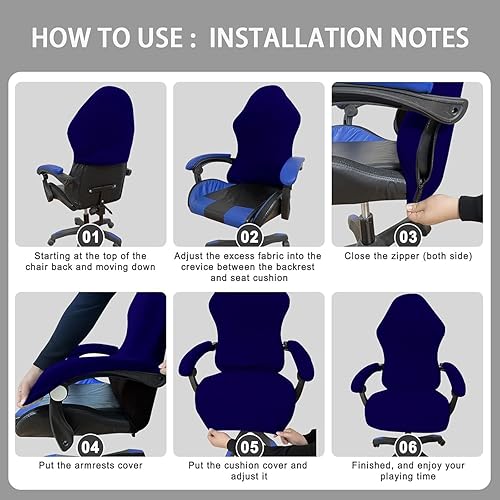 HOW TO USE : INSTALLATION NOTES

01
Starting at the top of the chair back and moving down

02
Adjust the excess fabric into the crevice between the backrest and seat cushion

03
Close the zipper (both side)

04
Put the armrests cover

05
Put the cushion cover and adjust it

06
Finished, and enjoy your playing time