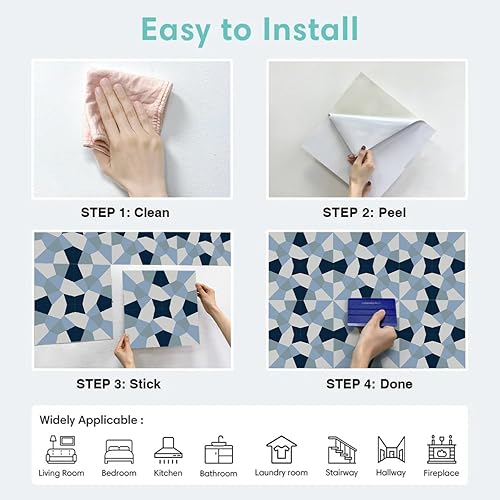 Easy to Install

STEP 1: Clean

STEP 2: Peel

STEP 3: Stick

STEP 4: Done

Widely Applicable :

Living Room Bedroom Kitchen Bathroom Laundry room Stairway Hallway Fireplace