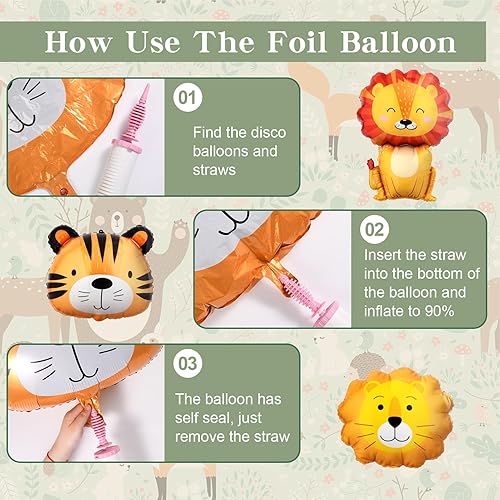 How Use The Foil Balloon

01

Find the disco balloons and straws

02

Insert the straw into the bottom of the balloon and inflate to 90%

03

The balloon has self seal, just remove the straw