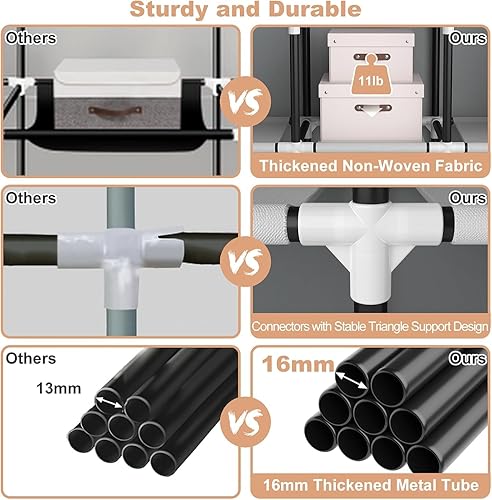 Sturdy and Durable

Others

VS

Ours

11lb

Thickened Non-Woven Fabric

Others

VS

Ours

Connectors with Stable Triangle Support Design

Others

13mm

VS

16mm

Ours

16mm Thickened Metal Tube