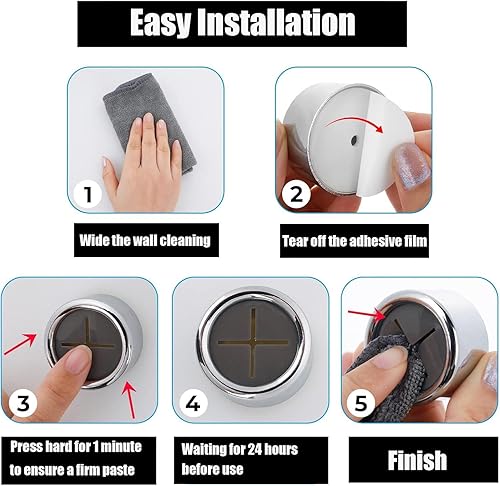 Easy Installation

1

Wide the wall cleaning

2

Tear off the adhesive film

3

Press hard for 1 minute to ensure a firm paste

4

Waiting for 24 hours before use

5

Finish