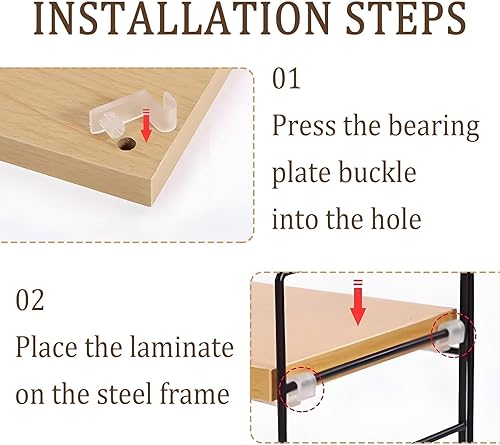 INSTALLATION STEPS

01
Press the bearing plate buckle into the hole

02
Place the laminate on the steel frame