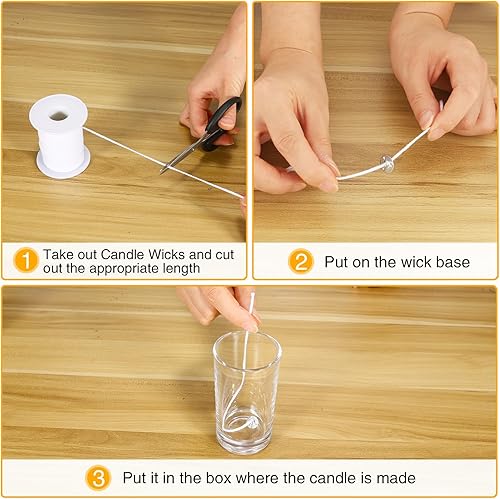 1 Take out Candle Wicks and cut out the appropriate length

2 Put on the wick base

3 Put it in the box where the candle is made