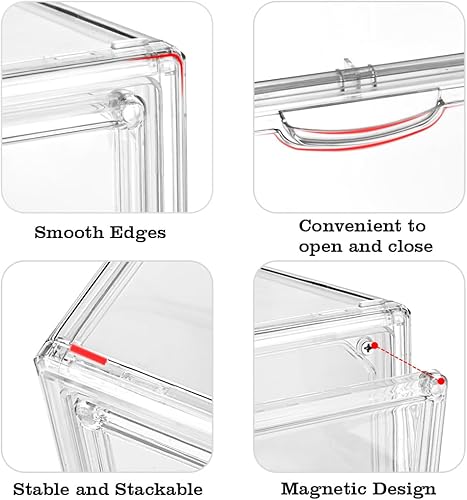 Smooth Edges

Convenient to open and close

Stable and Stackable

Magnetic Design