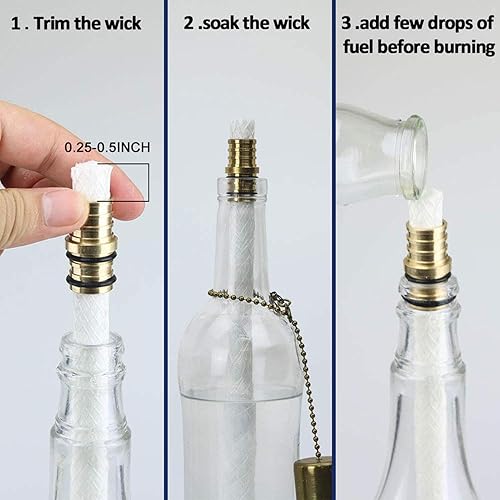 1 . Trim the wick

0.25-0.5INCH

2 .soak the wick

3 .add few drops of fuel before burning