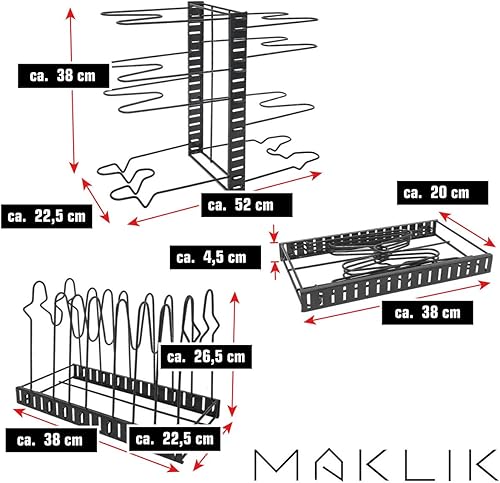 ca. 38 cm

ca. 22,5 cm

ca. 52 cm

ca. 20 cm

ca. 4,5 cm

ca. 38 cm

ca. 26,5 cm

ca. 38 cm

ca. 22,5 cm

MAKLIK