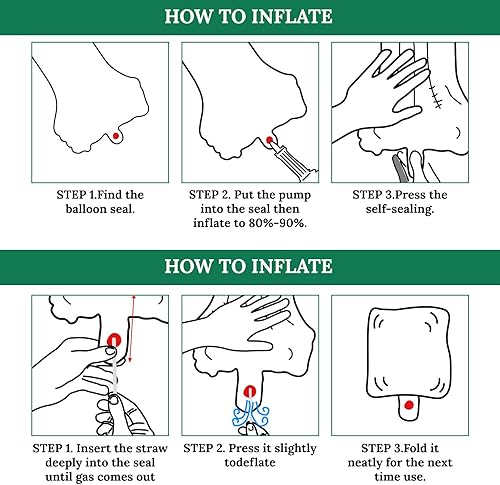 HOW TO INFLATE

STEP 1.Find the balloon seal.

STEP 2. Put the pump into the seal then inflate to 80%-90%.

STEP 3.Press the self-sealing.

HOW TO INFLATE

STEP 1. Insert the straw deeply into the seal until gas comes out

STEP 2. Press it slightly todeflate

STEP 3.Fold it neatly for the next time use.