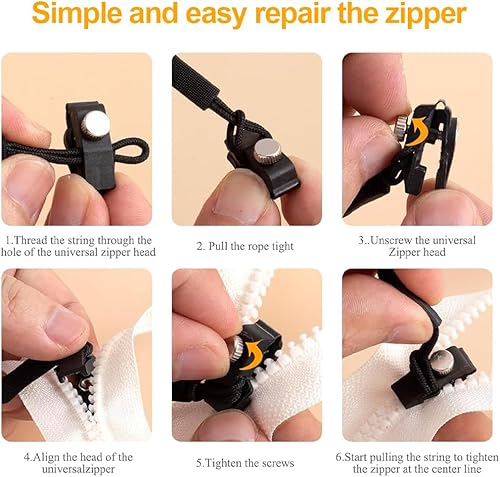 Simple and easy repair the zipper

1.Thread the string through the hole of the universal zipper head

2. Pull the rope tight

3..Unscrew the universal Zipper head

4.Align the head of the universalzipper

5.Tighten the screws

6.Start pulling the string to tighten the zipper at the center line