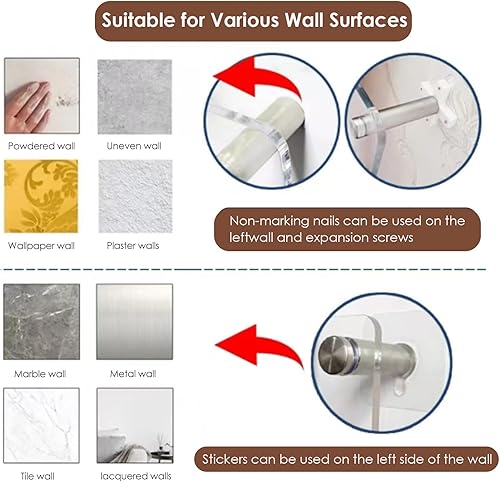 Suitable for Various Wall Surfaces

Powdered wall

Uneven wall

Wallpaper wall

Plaster walls

Non-marking nails can be used on the leftwall and expansion screws

Marble wall

Metal wall

Tile wall

lacquered walls

Stickers can be used on the left side of the wall