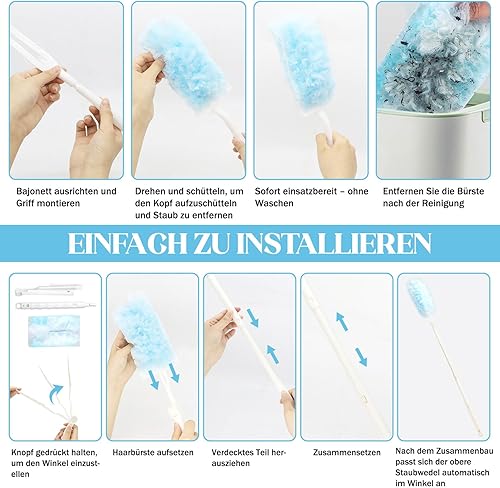 Bajonett ausrichten und Griff montieren

Drehen und schütteln, um den Kopf aufzuschütteln und Staub zu entfernen

Sofort einsatzbereit – ohne Waschen

Entfernen Sie die Bürste nach der Reinigung

EINFACH ZU INSTALLIEREN

Knopf gedrückt halten, um den Winkel einzustellen

Haarbürste aufsetzen

Verdecktes Teil herausziehen

Zusammensetzen

Nach dem Zusammenbau passt sich der obere Staubwedel automatisch im Winkel an