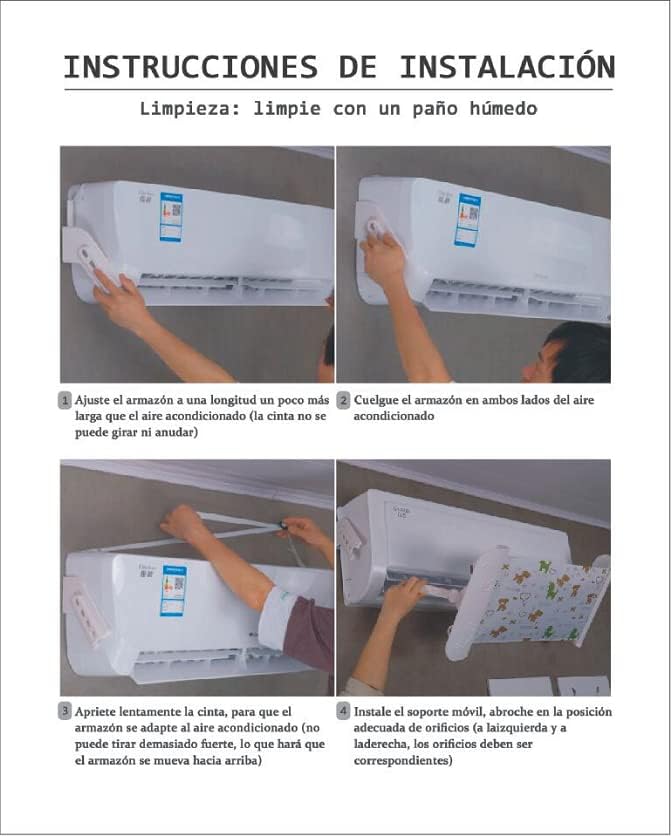 INSTRUCCIONES DE INSTALACIÓN

Limpieza: limpie con un paño húmedo

1 Ajuste el armazón a una longitud un poco más larga que el aire acondicionado (la cinta no se puede girar ni anudar)

2 Cuelgue el armazón en ambos lados del aire acondicionado

3 Apriete lentamente la cinta, para que el armazón se adapte al aire acondicionado (no puede tirar demasiado fuerte, lo que hará que el armazón se mueva hacia arriba)

4 Instale el soporte móvil, abroche en la posición adecuada de orificios (a laizquierda y a laderecha, los orificios deben ser correspondientes)