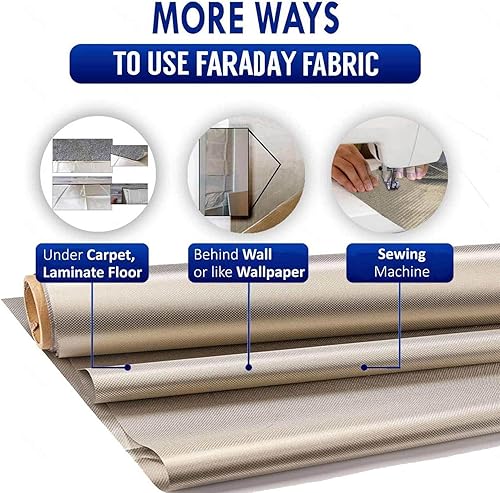 MORE WAYS
TO USE FARADAY FABRIC

Under Carpet, Laminate Floor

Behind Wall or like Wallpaper

Sewing Machine