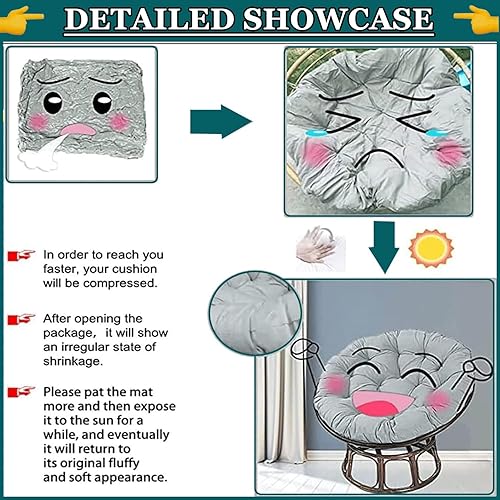 DETAILED SHOWCASE

In order to reach you faster, your cushion will be compressed.

After opening the package, it will show an irregular state of shrinkage.

Please pat the mat more and then expose it to the sun for a while, and eventually it will return to its original fluffy and soft appearance.