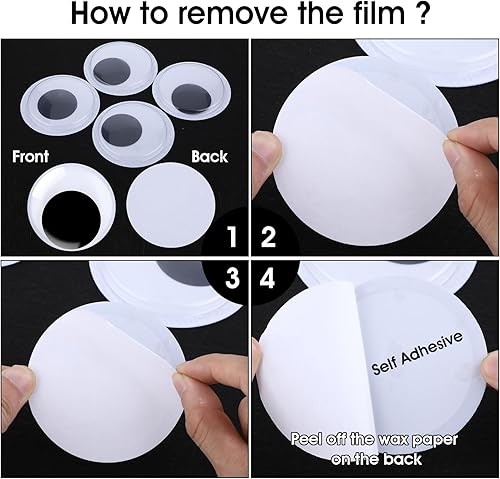 How to remove the film ?

Front

Back

1

2

3

4

Self Adhesive

Peel off the wax paper on the back