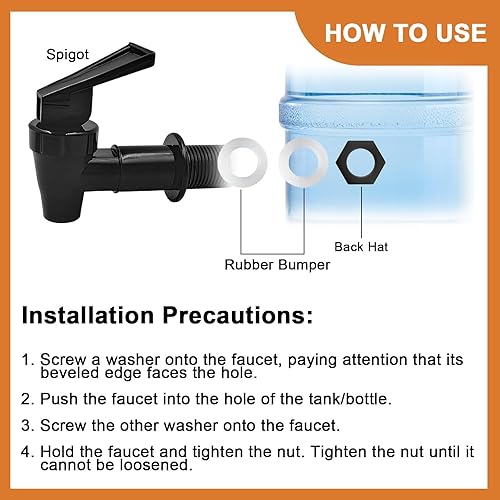 HOW TO USE

Spigot

Back Hat

Rubber Bumper

Installation Precautions:

1. Screw a washer onto the faucet, paying attention that its beveled edge faces the hole.

2. Push the faucet into the hole of the tank/bottle.

3. Screw the other washer onto the faucet.

4. Hold the faucet and tighten the nut. Tighten the nut until it cannot be loosened.