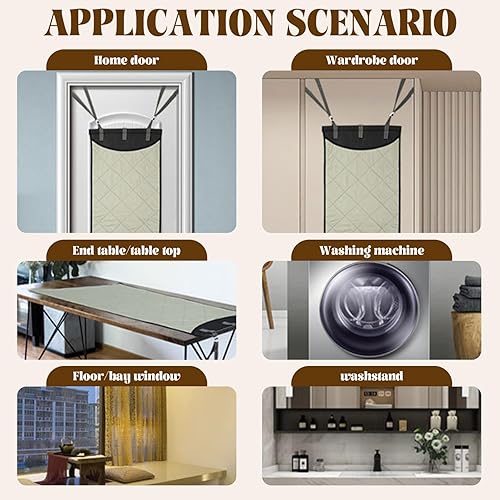 APPLICATION SCENARIO

Home door

Wardrobe door

End table/table top

Washing machine

Floor/bay window

washstand