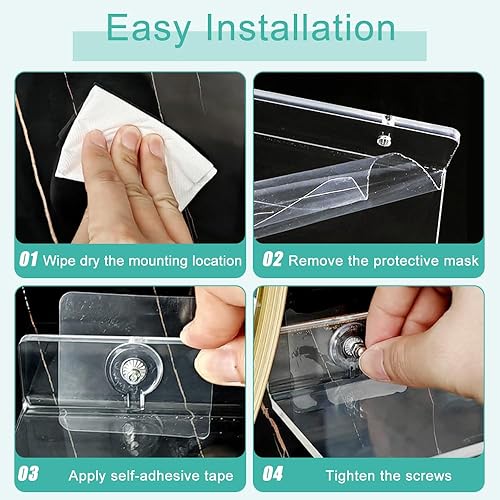 Easy Installation

01 Wipe dry the mounting location

02 Remove the protective mask

03 Apply self-adhesive tape

04 Tighten the screws