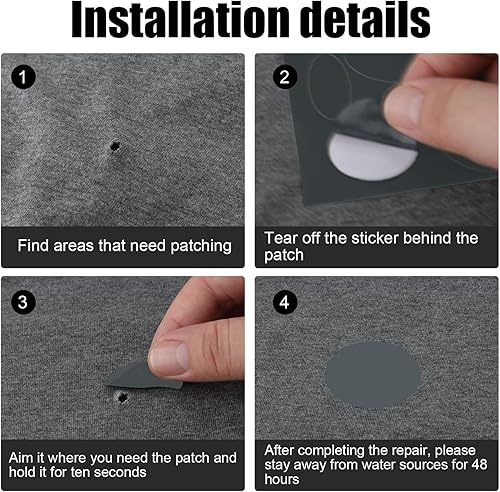 Installation details

1

Find areas that need patching

2

Tear off the sticker behind the patch

3

Aim it where you need the patch and hold it for ten seconds

4

After completing the repair, please stay away from water sources for 48 hours