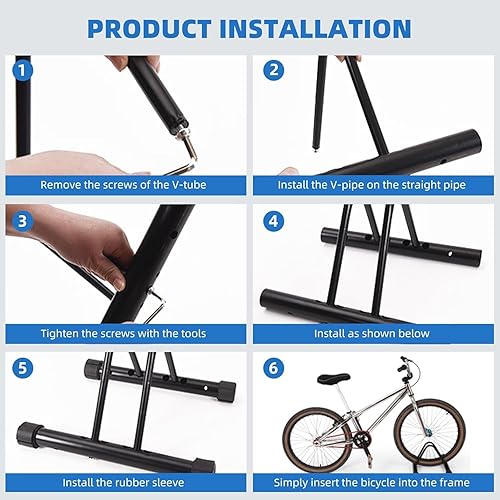 PRODUCT INSTALLATION

1
Remove the screws of the V-tube

2
Install the V-pipe on the straight pipe

3
Tighten the screws with the tools

4
Install as shown below

5
Install the rubber sleeve

6
Simply insert the bicycle into the frame