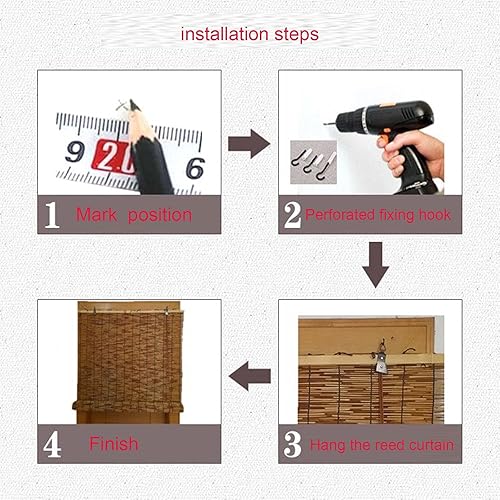 installation steps

9 20 6

1 Mark position

2 Perforated fixing hook

3 Hang the reed curtain

4 Finish