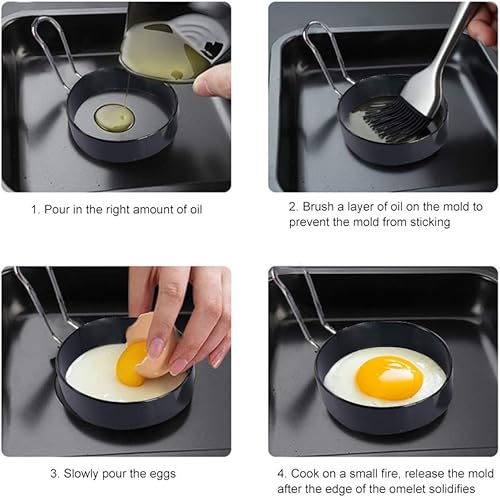 1. Pour in the right amount of oil

2. Brush a layer of oil on the mold to prevent the mold from sticking

3. Slowly pour the eggs

4. Cook on a small fire, release the mold after the edge of the omelet solidifies