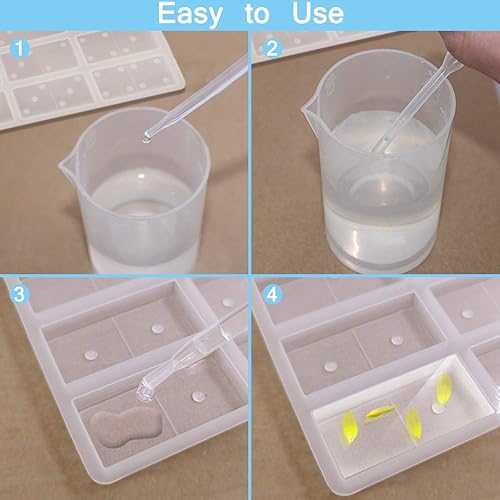 Easy to Use

1

2

3

4