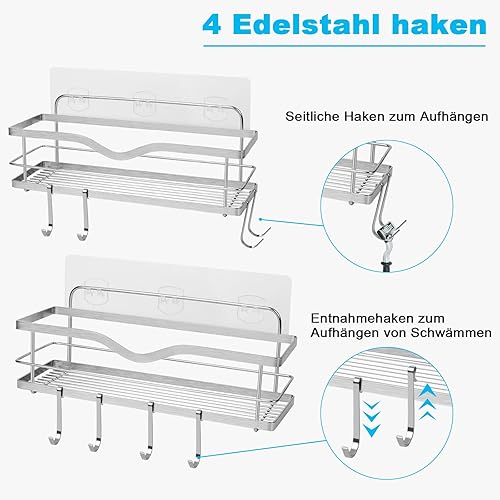 4 Edelstahl haken

Seitliche Haken zum Aufhängen

Entnahmehaken zum Aufhängen von Schwämmen