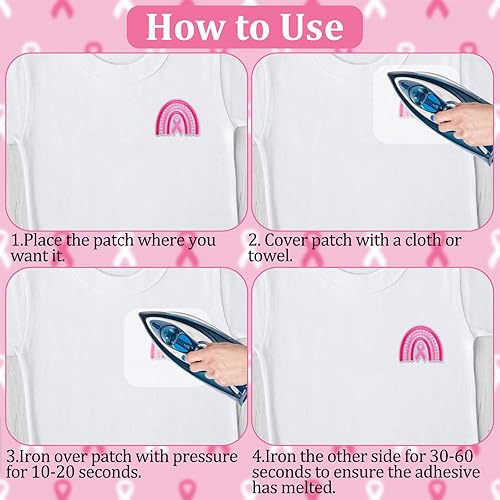 How to Use

1.Place the patch where you want it.

2. Cover patch with a cloth or towel.

3.Iron over patch with pressure for 10-20 seconds.

4.Iron the other side for 30-60 seconds to ensure the adhesive has melted.