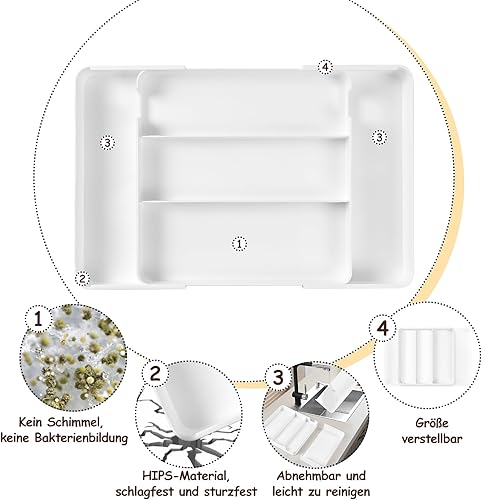 4

3

3

1

2

1

Kein Schimmel, keine Bakterienbildung

2

HIPS-Material, schlagfest und sturzfest

3

Abnehmbar und leicht zu reinigen

4

Größe verstellbar