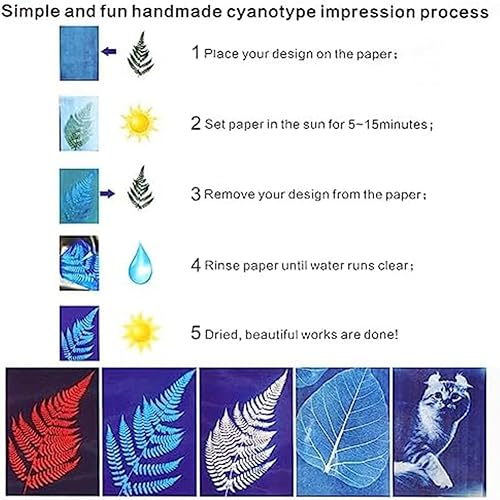 Simple and fun handmade cyanotype impression process

1 Place your design on the paper;

2 Set paper in the sun for 5~15minutes;

3 Remove your design from the paper;

4 Rinse paper until water runs clear;

5 Dried, beautiful works are done!