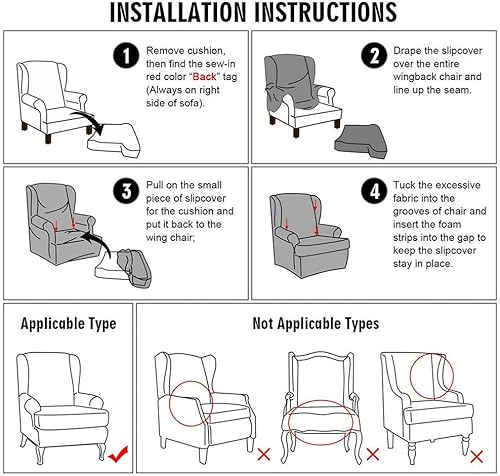 INSTALLATION INSTRUCTIONS

1 Remove cushion, then find the sew-in red color "Back" tag (Always on right side of sofa).

2 Drape the slipcover over the entire wingback chair and line up the seam.

3 Pull on the small piece of slipcover for the cushion and put it back to the wing chair;

4 Tuck the excessive fabric into the grooves of chair and insert the foam strips into the gap to keep the slipcover stay in place.

Applicable Type

Not Applicable Types