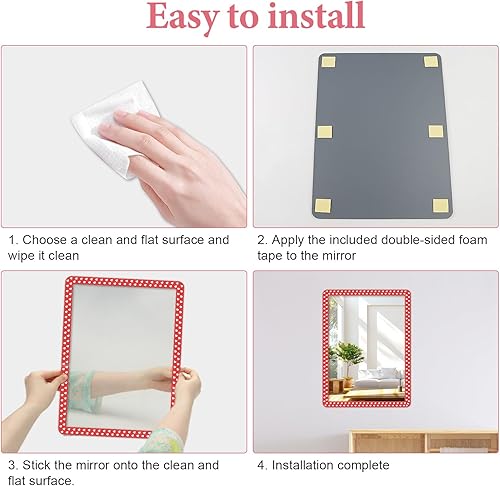 Easy to install

1. Choose a clean and flat surface and wipe it clean

2. Apply the included double-sided foam tape to the mirror

3. Stick the mirror onto the clean and flat surface.

4. Installation complete