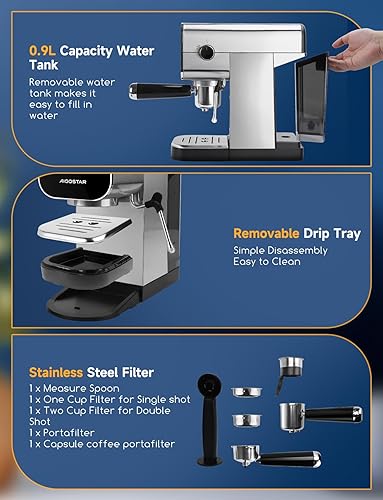 0.9L Capacity Water Tank

Removable water tank makes it easy to fill in water

AIGOSTAR

Removable Drip Tray

Simple Disassembly
Easy to Clean

Stainless Steel Filter

1 x Measure Spoon
1 x One Cup Filter for Single shot
1 x Two Cup Filter for Double Shot
1 x Portafilter
1 x Capsule coffee portafilter