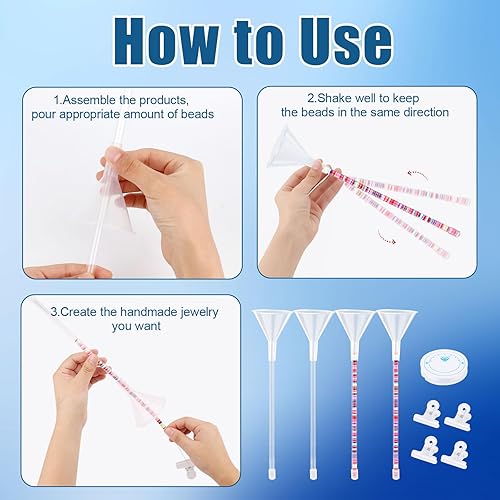 How to Use

1.Assemble the products, pour appropriate amount of beads

2.Shake well to keep the beads in the same direction

3.Create the handmade jewelry you want