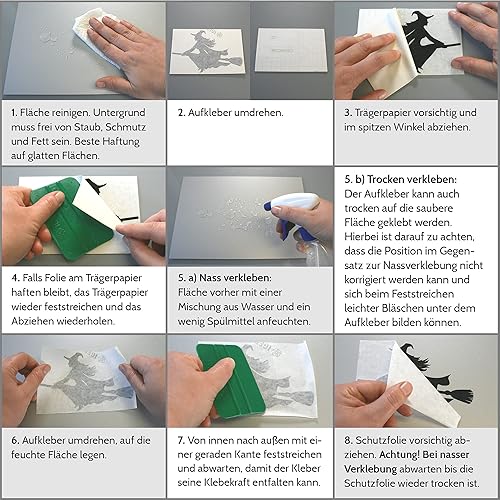 1. Fläche reinigen. Untergrund muss frei von Staub, Schmutz und Fett sein. Beste Haftung auf glatten Flächen.

2. Aufkleber umdrehen.

3. Trägerpapier vorsichtig und im spitzen Winkel abziehen.

4. Falls Folie am Trägerpapier haften bleibt, das Trägerpapier wieder feststreichen und das Abziehen wiederholen.

5. a) Nass verkleben:
Fläche vorher mit einer Mischung aus Wasser und ein wenig Spülmittel anfeuchten.

5. b) Trocken verkleben:
Der Aufkleber kann auch trocken auf die saubere Fläche geklebt werden. Hierbei ist darauf zu achten, dass die Position im Gegensatz zur Nassverklebung nicht korrigiert werden kann und sich beim Feststreichen leichter Bläschen unter dem Aufkleber bilden können.

6. Aufkleber umdrehen, auf die feuchte Fläche legen.

7. Von innen nach außen mit einer geraden Kante feststreichen und abwarten, damit der Kleber seine Klebekraft entfalten kann.

8. Schutzfolie vorsichtig abziehen. Achtung! Bei nasser Verklebung abwarten bis die Schutzfolie wieder trocken ist.