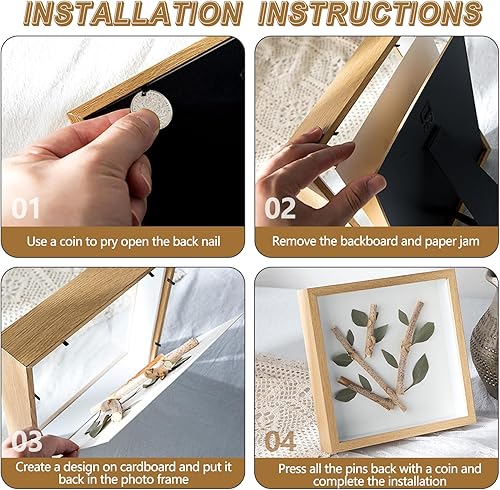 INSTALLATION INSTRUCTIONS

01
Use a coin to pry open the back nail

02
Remove the backboard and paper jam

03
Create a design on cardboard and put it back in the photo frame

04
Press all the pins back with a coin and complete the installation