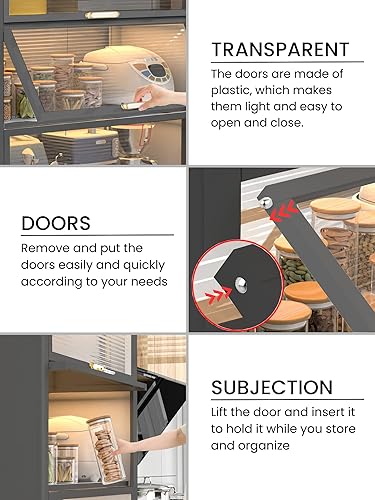 TRANSPARENT

The doors are made of plastic, which makes them light and easy to open and close.

DOORS

Remove and put the doors easily and quickly according to your needs

SUBJECTION

Lift the door and insert it to hold it while you store and organize