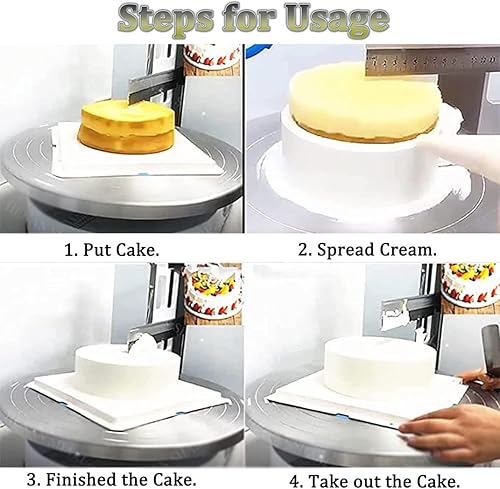 Steps for Usage

1. Put Cake.

2. Spread Cream.

3. Finished the Cake.

4. Take out the Cake.