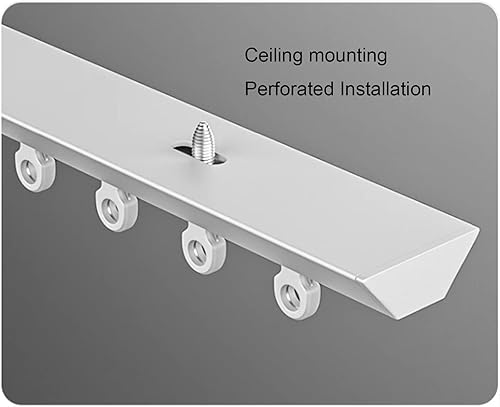 Ceiling mounting

Perforated Installation