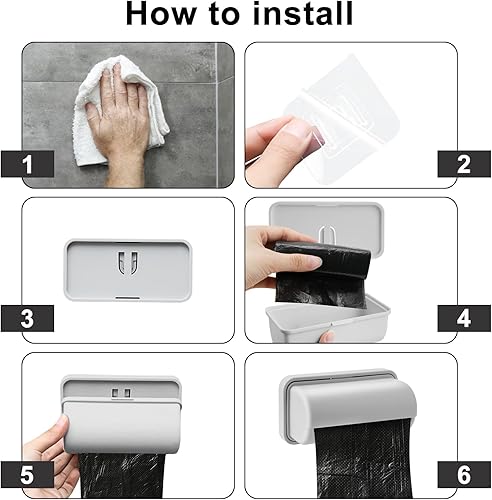 How to install

1

2

3

4

5

6