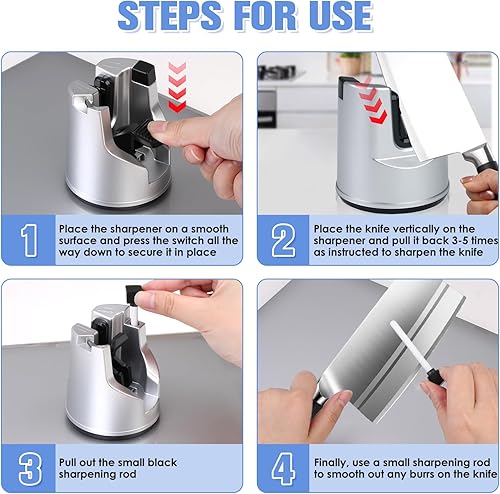 STEPS FOR USE

1 Place the sharpener on a smooth surface and press the switch all the way down to secure it in place

2 Place the knife vertically on the sharpener and pull it back 3-5 times as instructed to sharpen the knife

3 Pull out the small black sharpening rod

4 Finally, use a small sharpening rod to smooth out any burrs on the knife