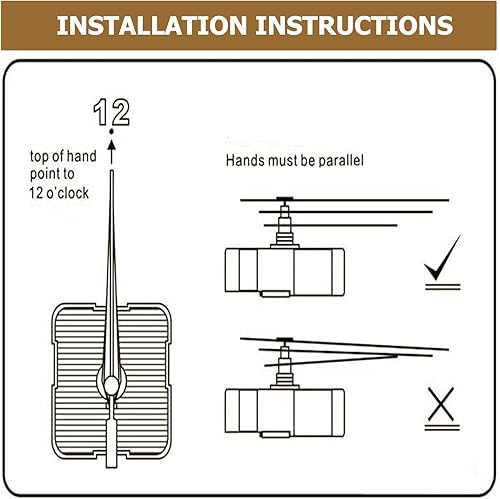 INSTALLATION INSTRUCTIONS

12

top of hand point to 12 o'clock

Hands must be parallel