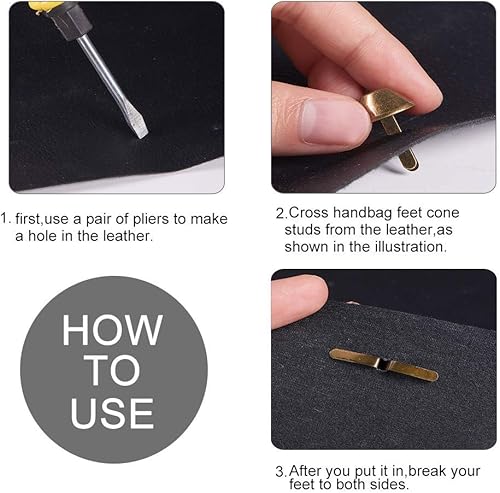 1. first,use a pair of pliers to make a hole in the leather.

2.Cross handbag feet cone studs from the leather,as shown in the illustration.

HOW TO USE

3.After you put it in,break your feet to both sides.